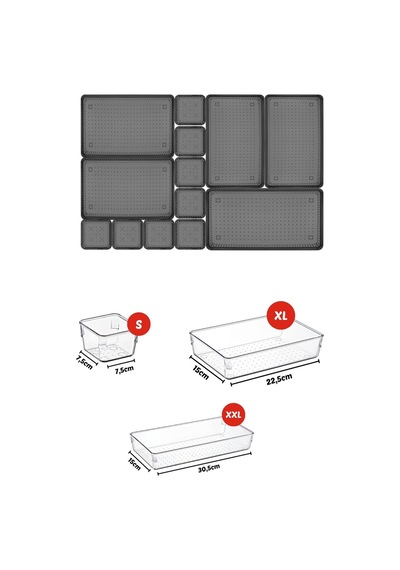 S

7,5cm

7,5cm

XL

15cm

22,5cm

XXL

15cm

30,5cm