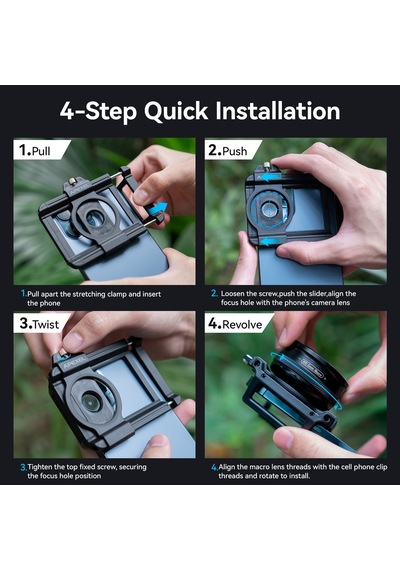 4-Step Quick Installation

1.Pull

1.Pull apart the stretching clamp and insert the phone

2.Push

2. Loosen the screw,push the slider,align the focus hole with the phone's camera lens

3.Twist

3.Tighten the top fixed screw, securing the focus hole position

4.Revolve

4.Align the macro lens threads with the cell phone clip threads and rotate to install.