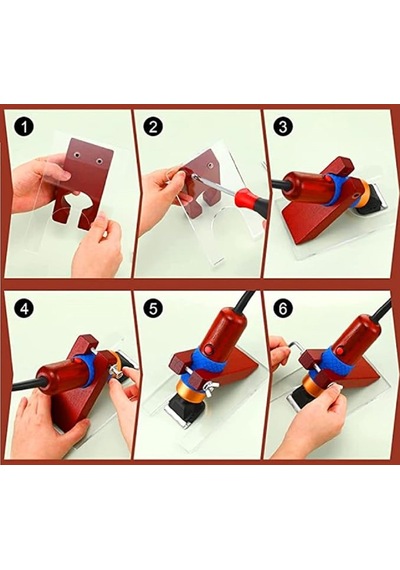 1

2

3

4

5

6