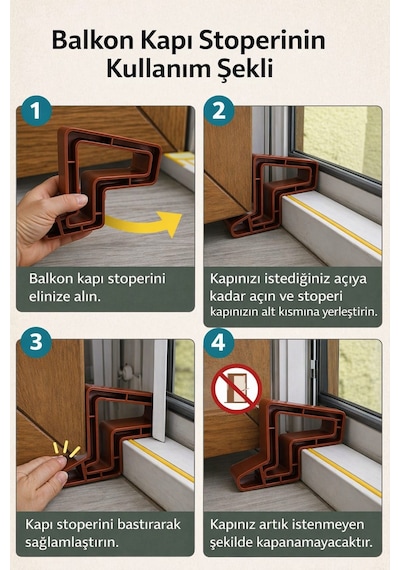 Balkon Kapı Stoperinin Kullanım Şekli

1

Balkon kapı stoperini elinize alın.

2

Kapınızı istediğiniz açıya kadar açın ve stoperi kapınızın alt kısmına yerleştirin.

3

Kapı stoperini bastırarak sağlamlaştırın.

4

Kapınız artık istenmeyen şekilde kapanamayacaktır.