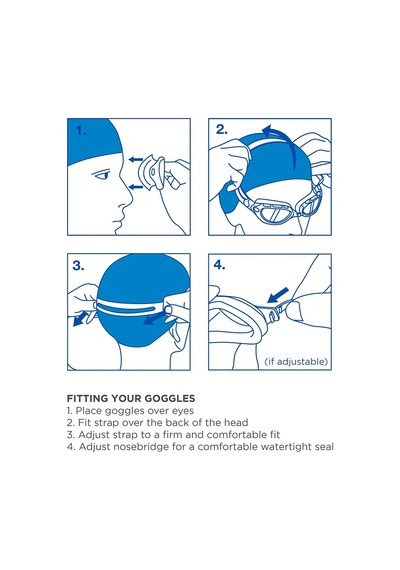 1.

2.

3.

4.

(if adjustable)

FITTING YOUR GOGGLES
1. Place goggles over eyes
2. Fit strap over the back of the head
3. Adjust strap to a firm and comfortable fit
4. Adjust nosebridge for a comfortable watertight seal