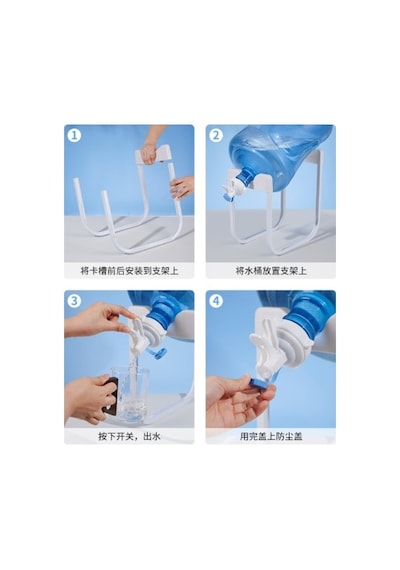 1
将卡槽前后安装到支架上

2
将水桶放置支架上

3
按下开关，出水

4
用完盖上防尘盖