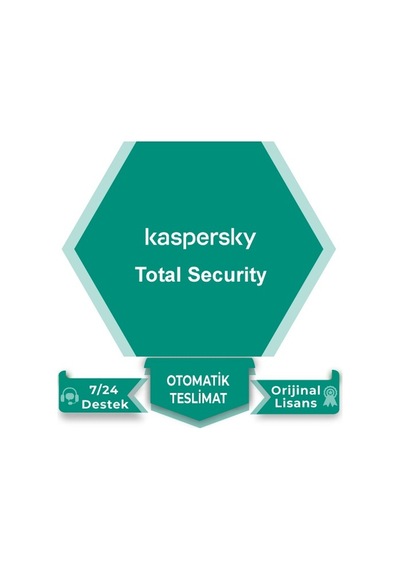 kaspersky
Total Security

7/24
Destek

OTOMATİK
TESLİMAT

Orijinal
Lisans