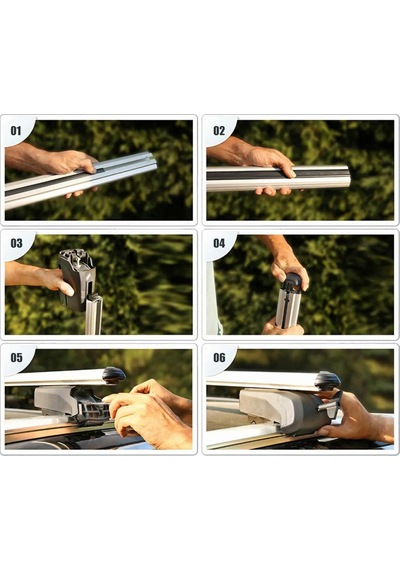 01

02

03

04

05

06