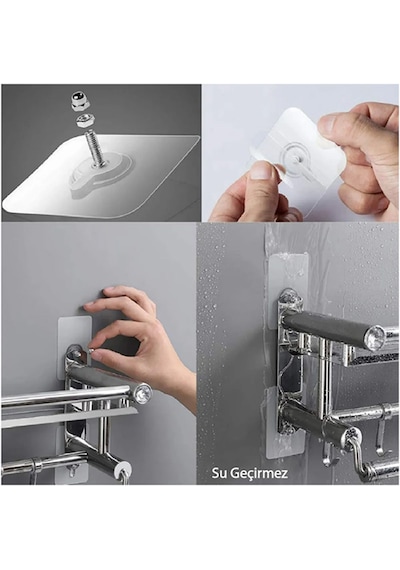 Su Geçirmez