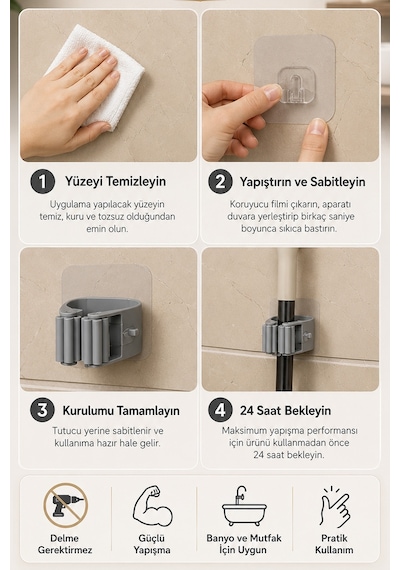 1 Yüzeyi Temizleyin

Uygulama yapılacak yüzeyin temiz, kuru ve tozsuz olduğundan emin olun.

2 Yapıştırın ve Sabitleyin

Koruyucu filmi çıkarın, aparatı duvara yerleştirip birkaç saniye boyunca sıkıca bastırın.

3 Kurulumu Tamamlayın

Tutucu yerine sabitlenir ve kullanıma hazır hale gelir.

4 24 Saat Bekleyin

Maksimum yapışma performansı için ürünü kullanmadan önce 24 saat bekleyin.

Delme Gerektirmez

Güçlü Yapışma

Banyo ve Mutfak İçin Uygun

Pratik Kullanım