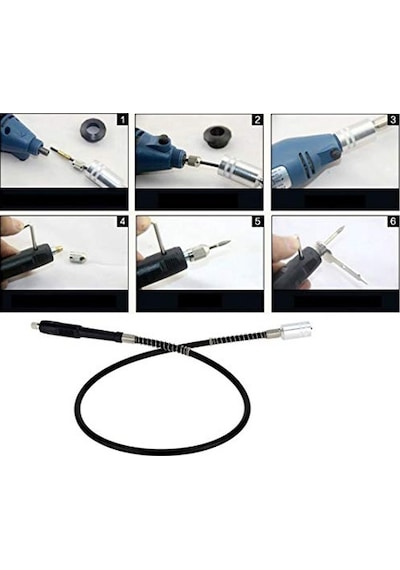 1

2

3

4

5

6