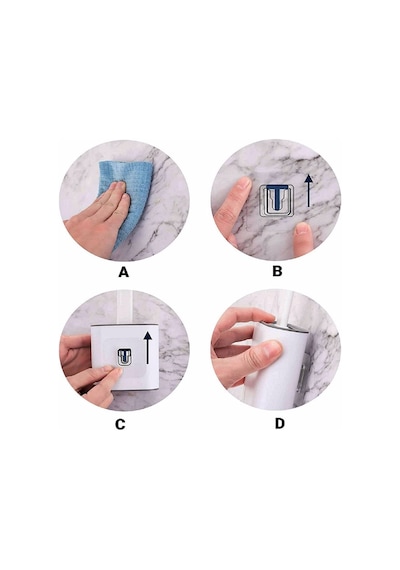 A

B

C

D