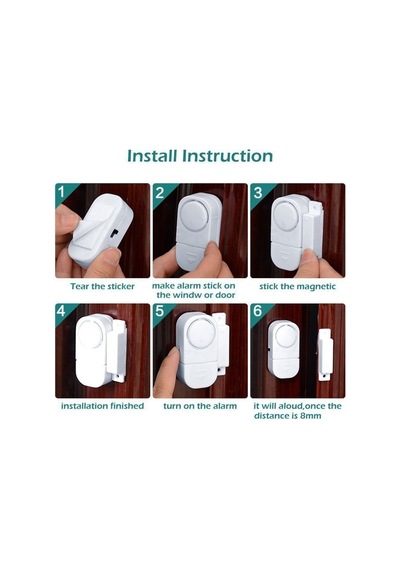 Install Instruction

1
Tear the sticker

2
make alarm stick on the windw or door

3
stick the magnetic

4
installation finished

5
turn on the alarm

6
it will aloud,once the distance is 8mm