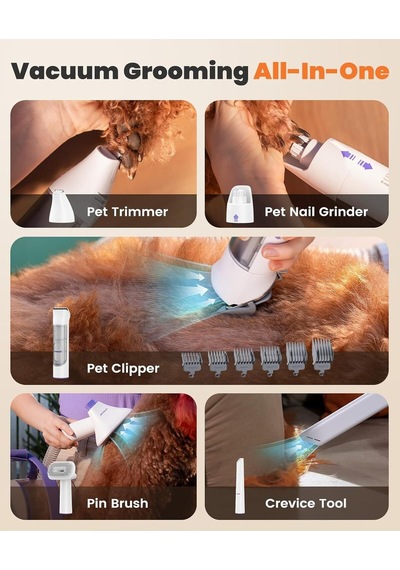 Vacuum Grooming All-In-One

Pet Trimmer

Pet Nail Grinder

Pet Clipper

Pin Brush

Crevice Tool