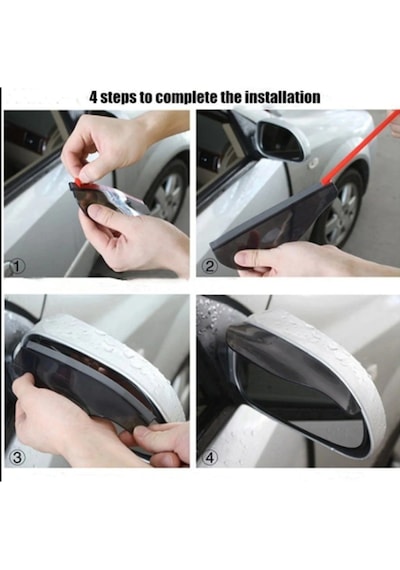 4 steps to complete the installation

1

2

3

4