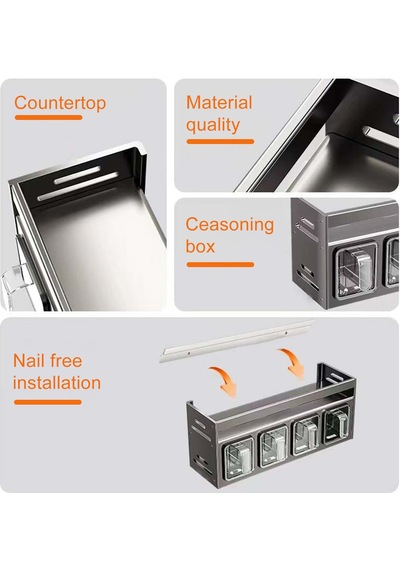 Countertop

Material quality

Ceasoning box

Nail free installation