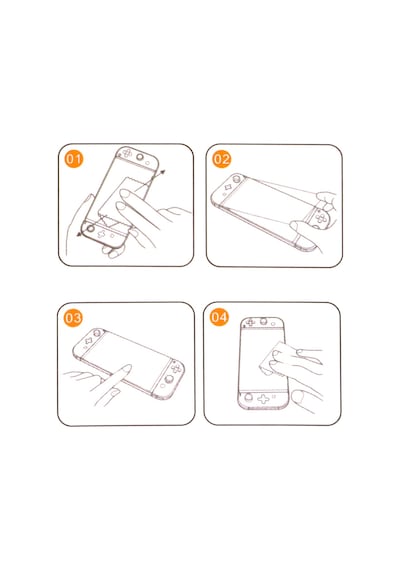 01

02

03

04