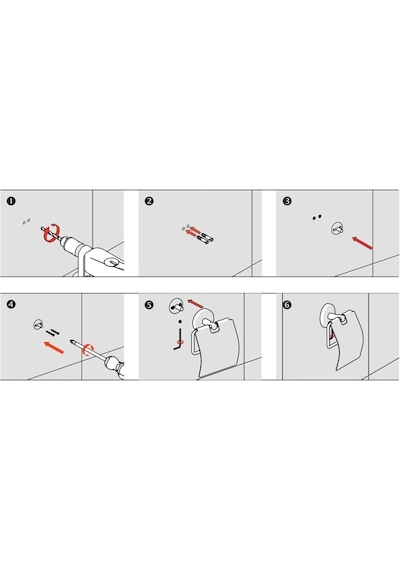 ❶
❷
❸
❹
❺
❻