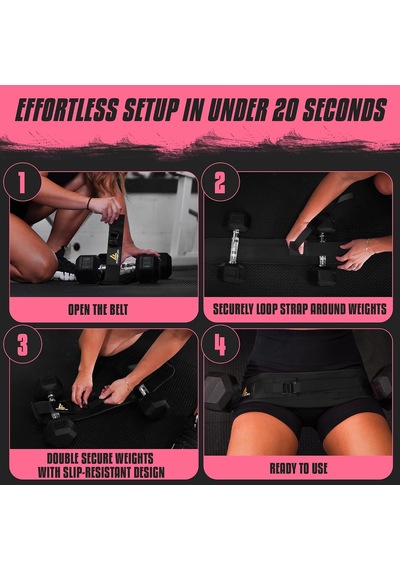 EFFORTLESS SETUP IN UNDER 20 SECONDS

1

OPEN THE BELT

2

SECURELY LOOP STRAP AROUND WEIGHTS

3

DOUBLE SECURE WEIGHTS WITH SLIP-RESISTANT DESIGN

4

READY TO USE