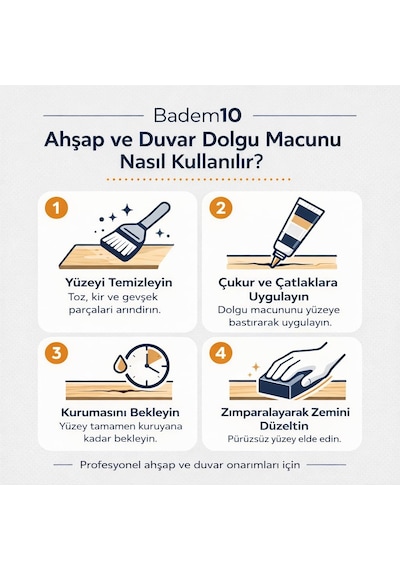 Badem10

Ahşap ve Duvar Dolgu Macunu Nasıl Kullanılır?

1

Yüzeyi Temizleyin

Toz, kir ve gevşek parçaları arındırın.

2

Çukur ve Çatlaklara Uygulayın

Dolgu macununu yüzeye bastırarak uygulayın.

3

Kurumasını Bekleyin

Yüzey tamamen kuruyana kadar bekleyin.

4

Zımparalayarak Zemini Düzeltin

Pürüzsüz yüzey elde edin.

Profesyonel ahşap ve duvar onarımları için