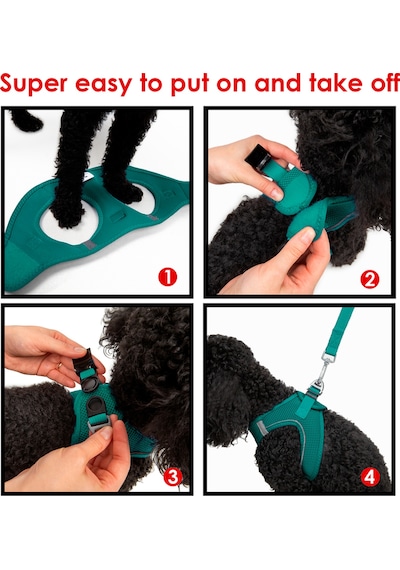 Super easy to put on and take off

1

2

3

4