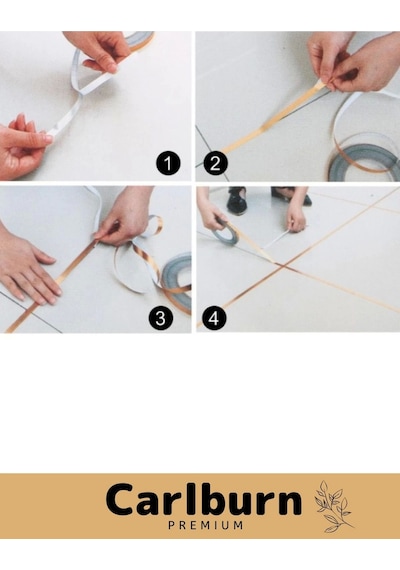 1

2

3

4

Carlburn
PREMIUM