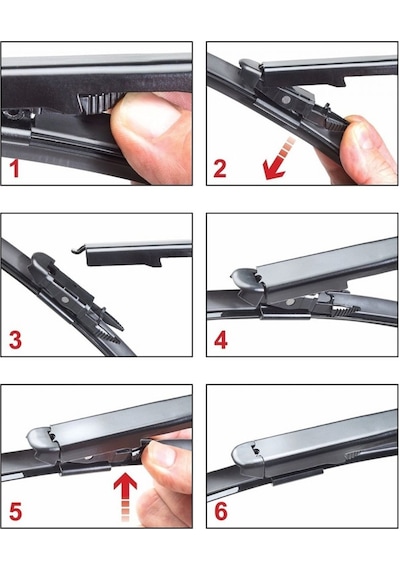 1

2

3

4

5

6