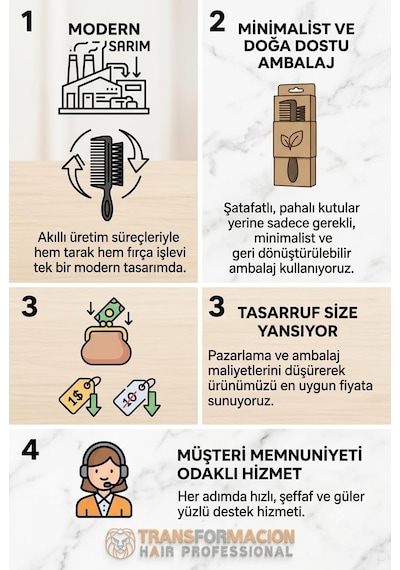 1

MODERN
SARIM

Akıllı üretim süreçleriyle hem tarak hem fırça işlevi tek bir modern tasarımda.

2

MİNİMALİST VE DOĞA DOSTU AMBALAJ

Şatafatlı, pahalı kutular yerine sadece gerekli, minimalist ve geri dönüştürülebilir ambalaj kullanıyoruz.

3

1$

10

3

TASARRUF SİZE YANSIYOR

Pazarlama ve ambalaj maliyetlerini düşürerek ürünümüzü en uygun fiyata sunuyoruz.

4

MÜŞTERİ MEMNUNİYETİ ODAKLI HİZMET

Her adımda hızlı, şeffaf ve güler yüzlü destek hizmeti.

TRANSFORMACION
HAIR PROFESSIONAL