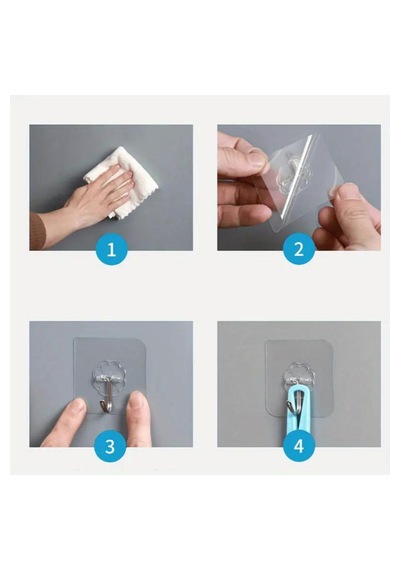 1

2

3

4