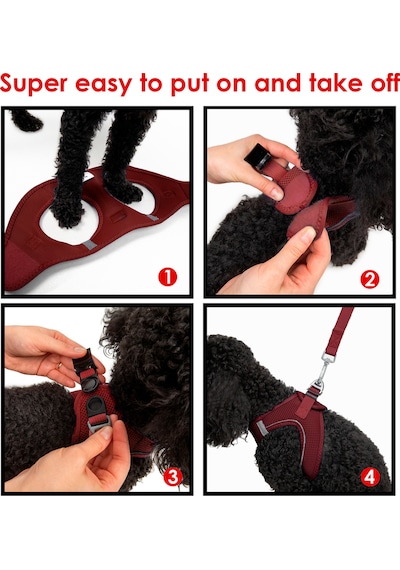 Super easy to put on and take off

1

2

3

4