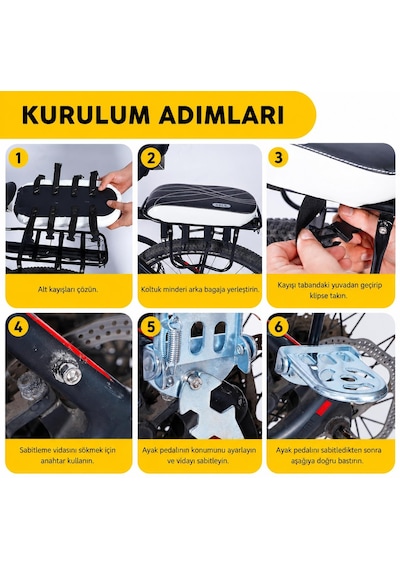 KURULUM ADIMLARI

1

Alt kayışları çözün.

2

Koltuk minderi arka bagaja yerleştirin.

3

Kayışı tabandaki yuvadan geçirip klipse takın.

4

Sabitleme vidasını sökmek için anahtar kullanın.

5

Ayak pedalının konumunu ayarlayın ve vidayı sabitleyin.

6

Ayak pedalını sabitledikten sonra aşağıya doğru bastırın.