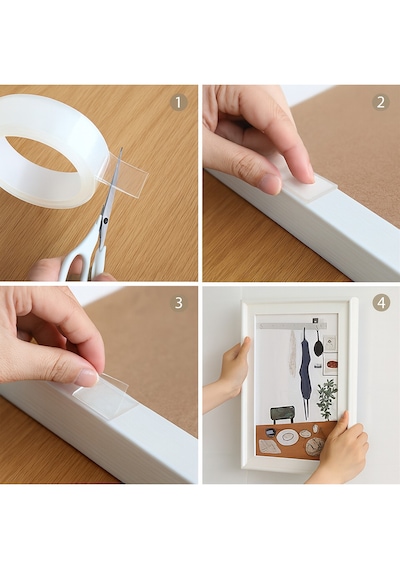 1

2

3

4