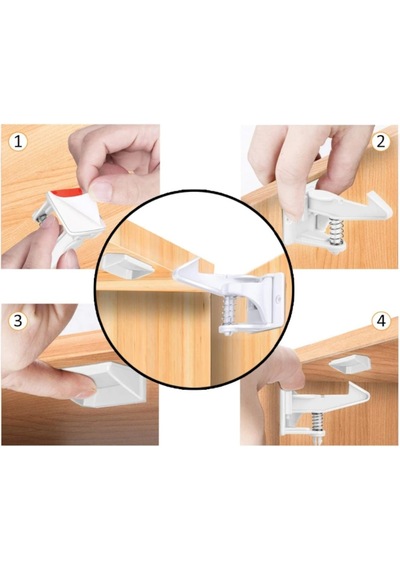 1

2

3

4