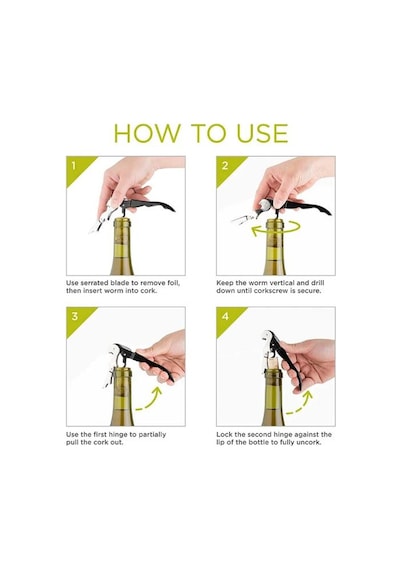 HOW TO USE

1

Use serrated blade to remove foil, then insert worm into cork.

2

Keep the worm vertical and drill down until corkscrew is secure.

3

Use the first hinge to partially pull the cork out.

4

Lock the second hinge against the lip of the bottle to fully uncork.