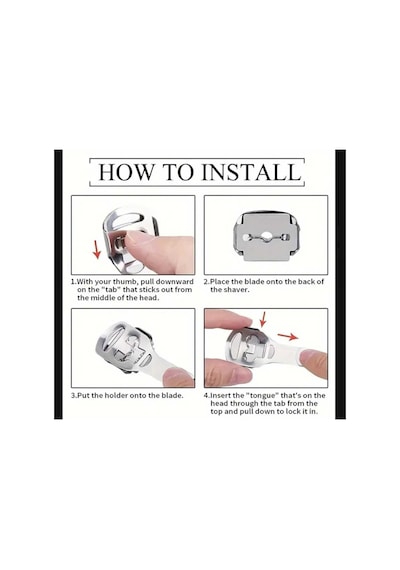 HOW TO INSTALL

1.With your thumb, pull downward on the "tab" that sticks out from the middle of the head.

2.Place the blade onto the back of the shaver.

3.Put the holder onto the blade.

4.Insert the "tongue" that's on the head through the tab from the top and pull down to lock it in.