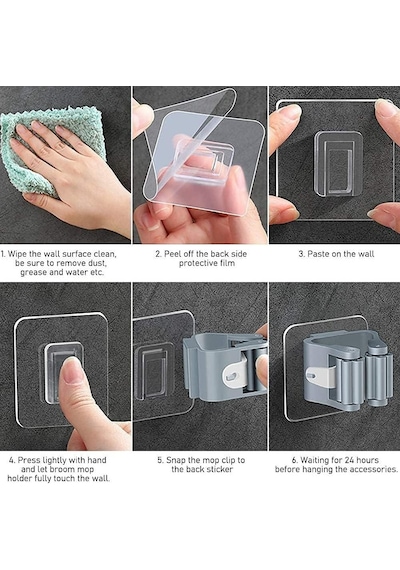 1. Wipe the wall surface clean, be sure to remove dust, grease and water etc.

2. Peel off the back side protective film

3. Paste on the wall

4. Press lightly with hand and let broom mop holder fully touch the wall.

5. Snap the mop clip to the back sticker

6. Waiting for 24 hours before hanging the accessories.