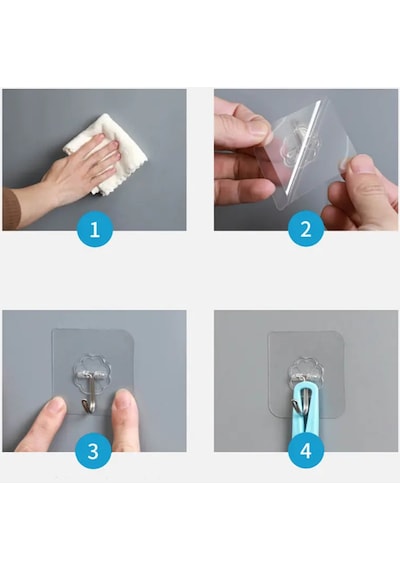 1
2
3
4