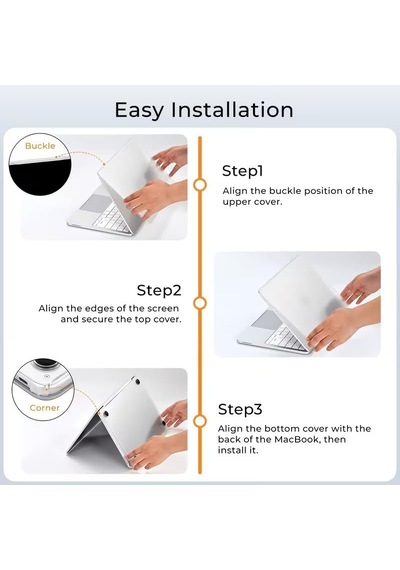 Easy Installation

Buckle

Step1

Align the buckle position of the upper cover.

Step2

Align the edges of the screen and secure the top cover.

Corner

Step3

Align the bottom cover with the back of the MacBook, then install it.