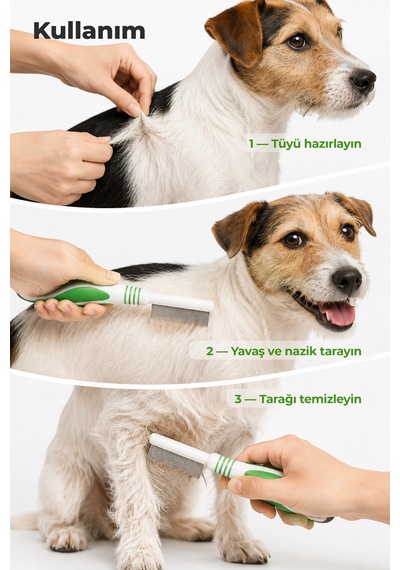 Kullanım

1 — Tüyü hazırlayın

2 — Yavaş ve nazik tarayın

3 — Tarağı temizleyin