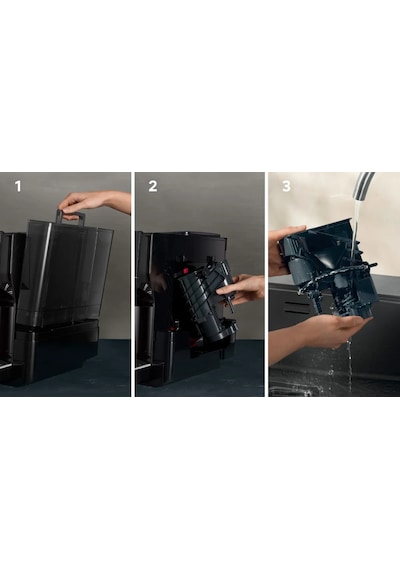 1

2

3