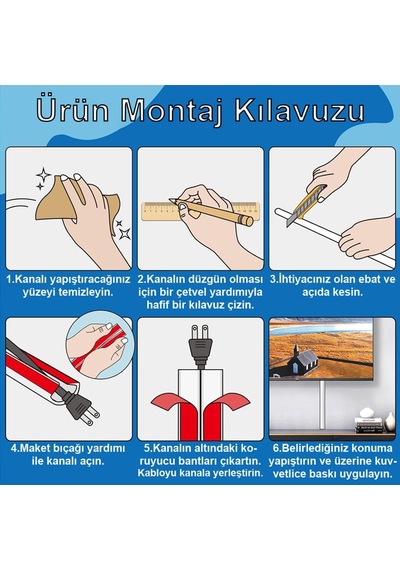 Ürün Montaj Kılavuzu

1.Kanalı yapıştıracağınız yüzeyi temizleyin.

2.Kanalın düzgün olması için bir çetvel yardımıyla hafif bir kılavuz çizin.

3.İhtiyacınız olan ebat ve açıda kesin.

4.Maket bıçağı yardımı ile kanalı açın.

5.Kanalın altındaki koruyucu bantları çıkartın. Kabloyu kanala yerleştirin.

6.Belirlediğiniz konuma yapıştırın ve üzerine kuvvetlice baskı uygulayın.