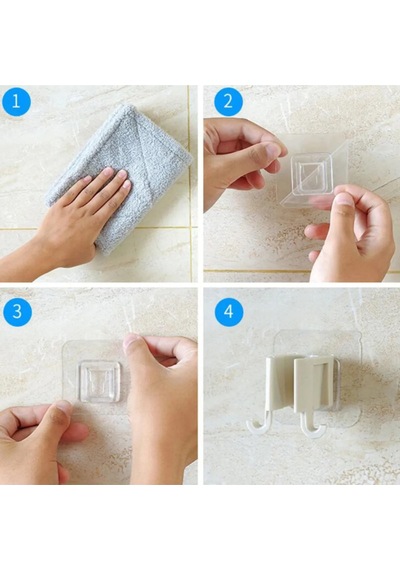 1

2

3

4