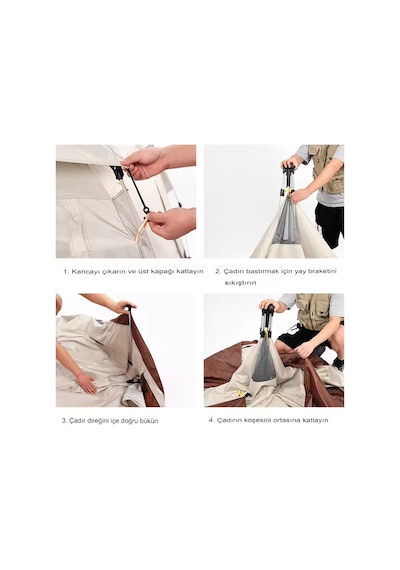 1. Kancayı çıkarın ve üst kapağı katlayın

2. Çadırı bastırmak için yay braketini sıkıştırın

3. Çadır direğini içe doğru bükün

4. Çadırın köşesini ortasına katlayın