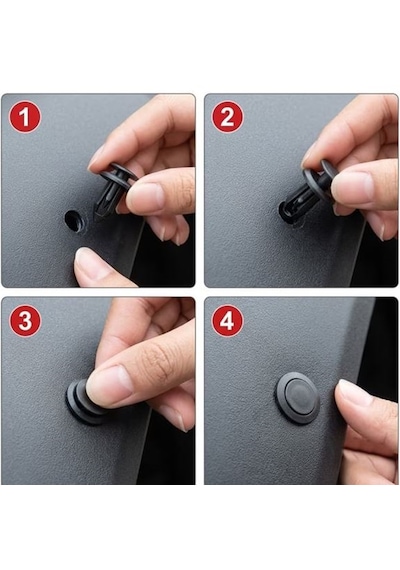 1

2

3

4