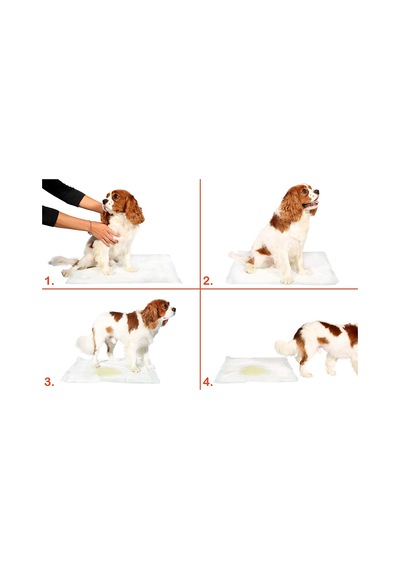 1.

2.

3.

4.