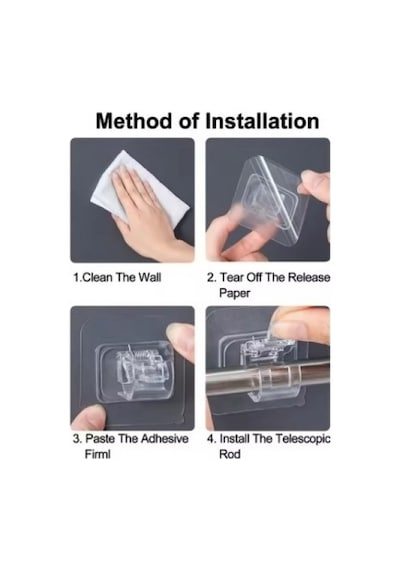 Method of Installation

1.Clean The Wall

2. Tear Off The Release Paper

3. Paste The Adhesive Firml

4. Install The Telescopic Rod