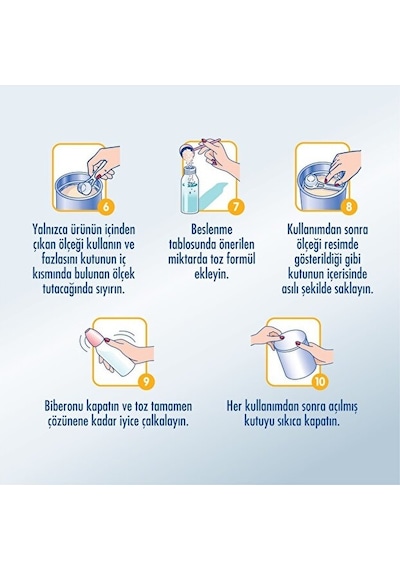 6

Yalnızca ürünün içinden çıkan ölçeği kullanın ve fazlasını kutunun iç kısmında bulunan ölçek tutacağında sıyırın.

7

Beslenme tablosunda önerilen miktarda toz formül ekleyin.

8

Kullanımdan sonra ölçeği resimde gösterildiği gibi kutunun içerisinde asılı şekilde saklayın.

9

Biberonu kapatın ve toz tamamen çözünene kadar iyice çalkalayın.

10

Her kullanımdan sonra açılmış kutuyu sıkıca kapatın.