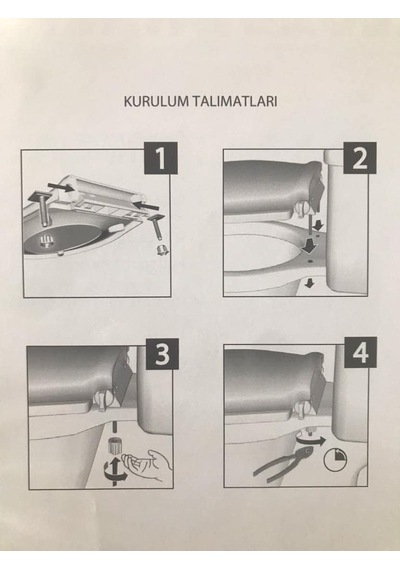 KURULUM TALIMATLARI

1

2

3

4