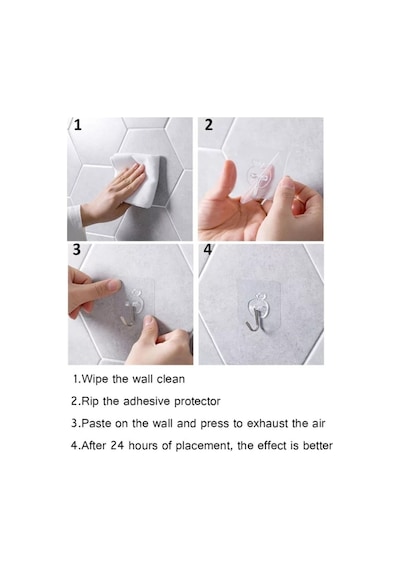 1

2

3

4

1.Wipe the wall clean

2.Rip the adhesive protector

3.Paste on the wall and press to exhaust the air

4.After 24 hours of placement, the effect is better