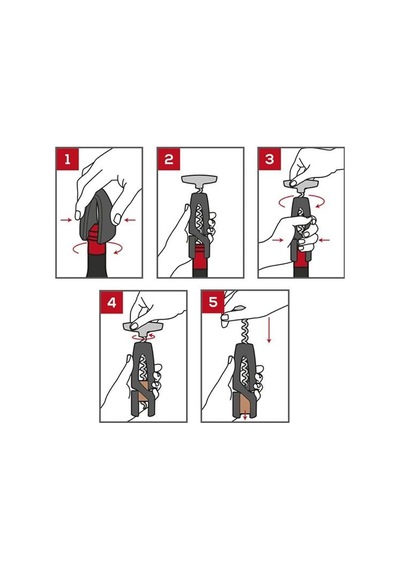 1

2

3

4

5