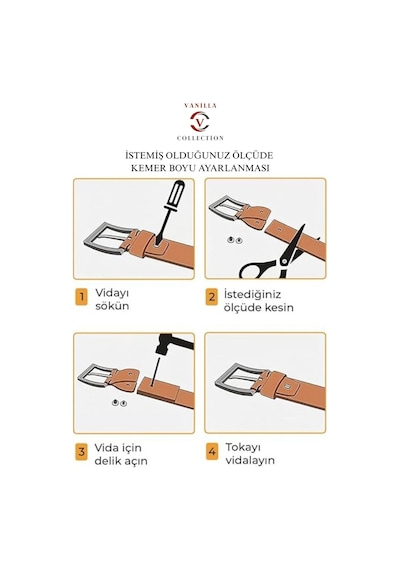 VANILLA
V
COLLECTION

İSTEMİŞ OLDUĞUNUZ ÖLÇÜDE
KEMER BOYU AYARLANMASI

1 Vidayı sökün

2 İstediğiniz ölçüde kesin

3 Vida için delik açın

4 Tokayı vidalayın