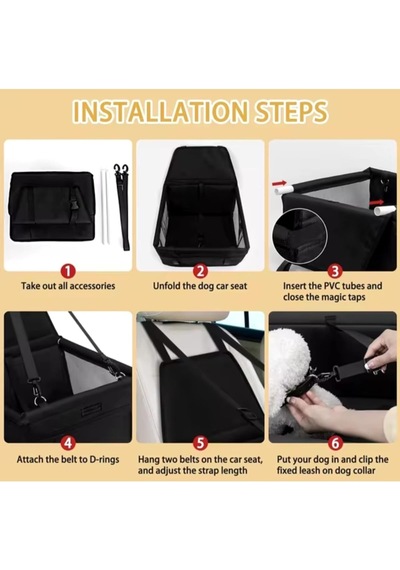 INSTALLATION STEPS

1
Take out all accessories

2
Unfold the dog car seat

3
Insert the PVC tubes and close the magic taps

4
Attach the belt to D-rings

5
Hang two belts on the car seat, and adjust the strap length

6
Put your dog in and clip the fixed leash on dog collar