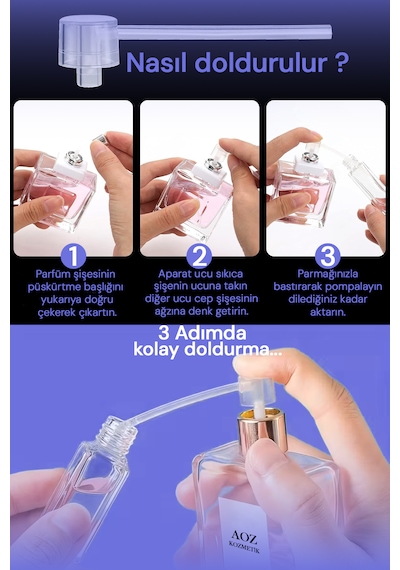 Nasıl doldurulur ?

1
Parfüm şişesinin püskürtme başlığını yukarıya doğru çekerek çıkartın.

2
Aparat ucu sıkıca şişenin ucuna takın diğer ucu cep şişesinin ağzına denk getirin.

3
Parmağınızla bastırarak pompalayın dilediğiniz kadar aktarın.

3 Adımda kolay doldurma...

AOZ
KOZMETİK