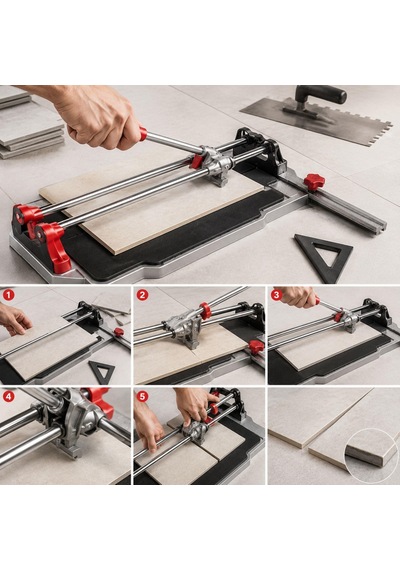 1

2

3

4

5